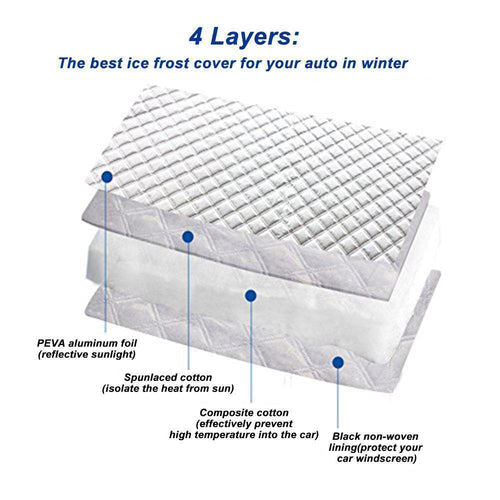 4 Layers:
The best ice frost cover for your auto in winter

PEVA aluminum foil
(reflective sunlight)

Spunlaced cotton
(isolate the heat from sun)

Composite cotton
(effectively prevent
high temperature into the car)

Black non-woven
lining(protect your
car windscreen)